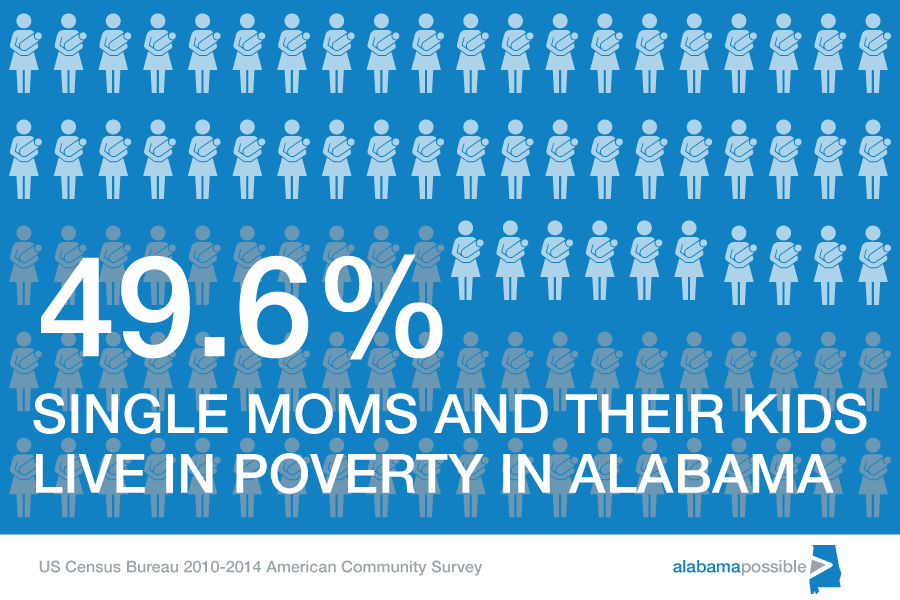 49.6%
SINGLE MOMS AND THEIR KIDS LIVE IN POVERTY IN ALABAMA

US Census Bureau 2010-2014 American Community Survey

alabamapossible